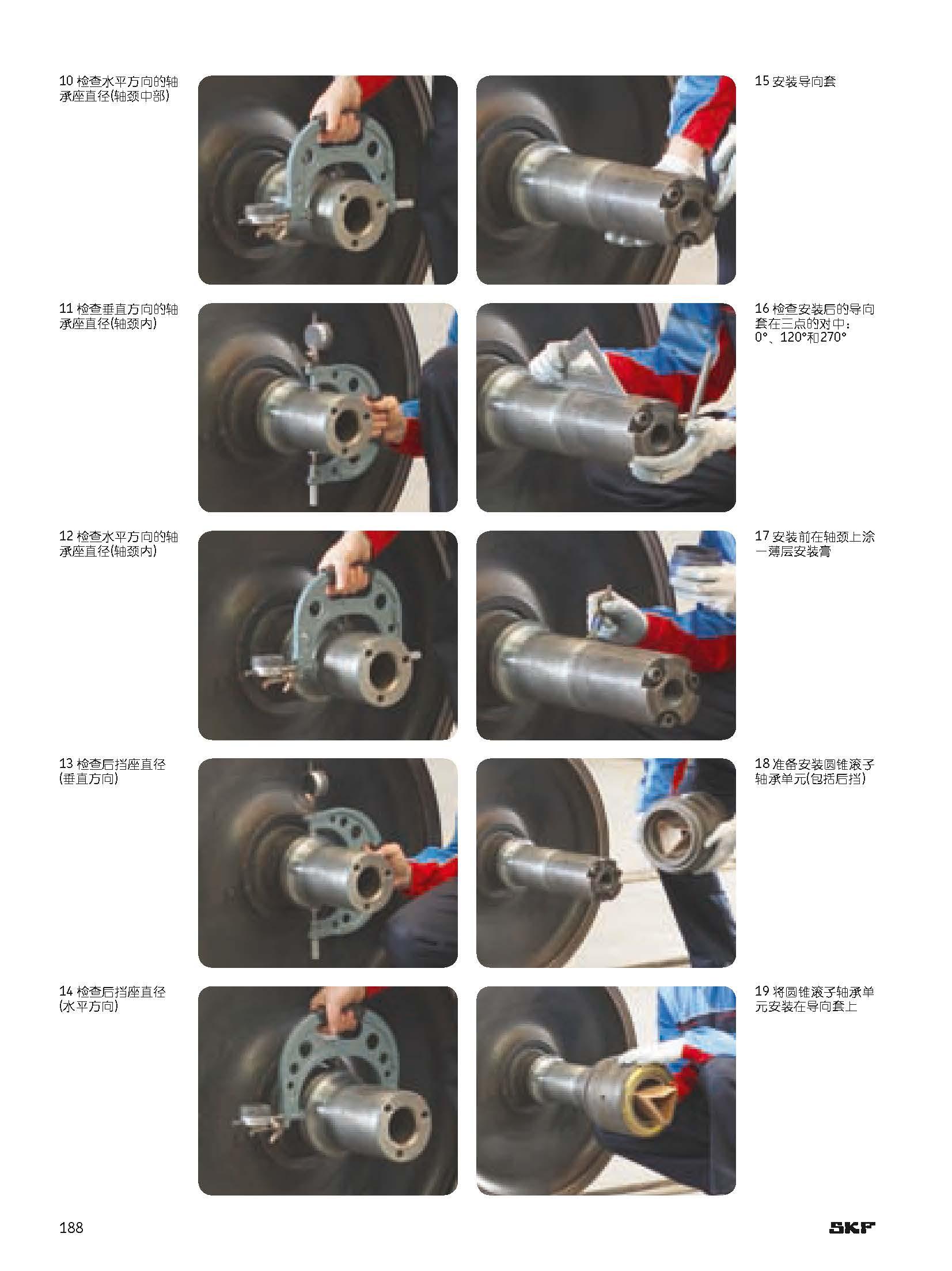 10 检查水平方向的轴承座直径(轴颈中部)

11 检查垂直方向的轴承座直径(轴颈内)

12 检查水平方向的轴承座直径(轴颈内)

13 检查后挡座直径(垂直方向)

14 检查后挡座直径(水平方向)

15 安装导向套

16 检查安装后的导向套在三点的对中：0°、120°和270°

17 安装前在轴颈上涂一薄层安装膏

18 准备安装圆锥滚子轴承单元(包括后挡)

19 将圆锥滚子轴承单元安装在导向套上

188

SKF